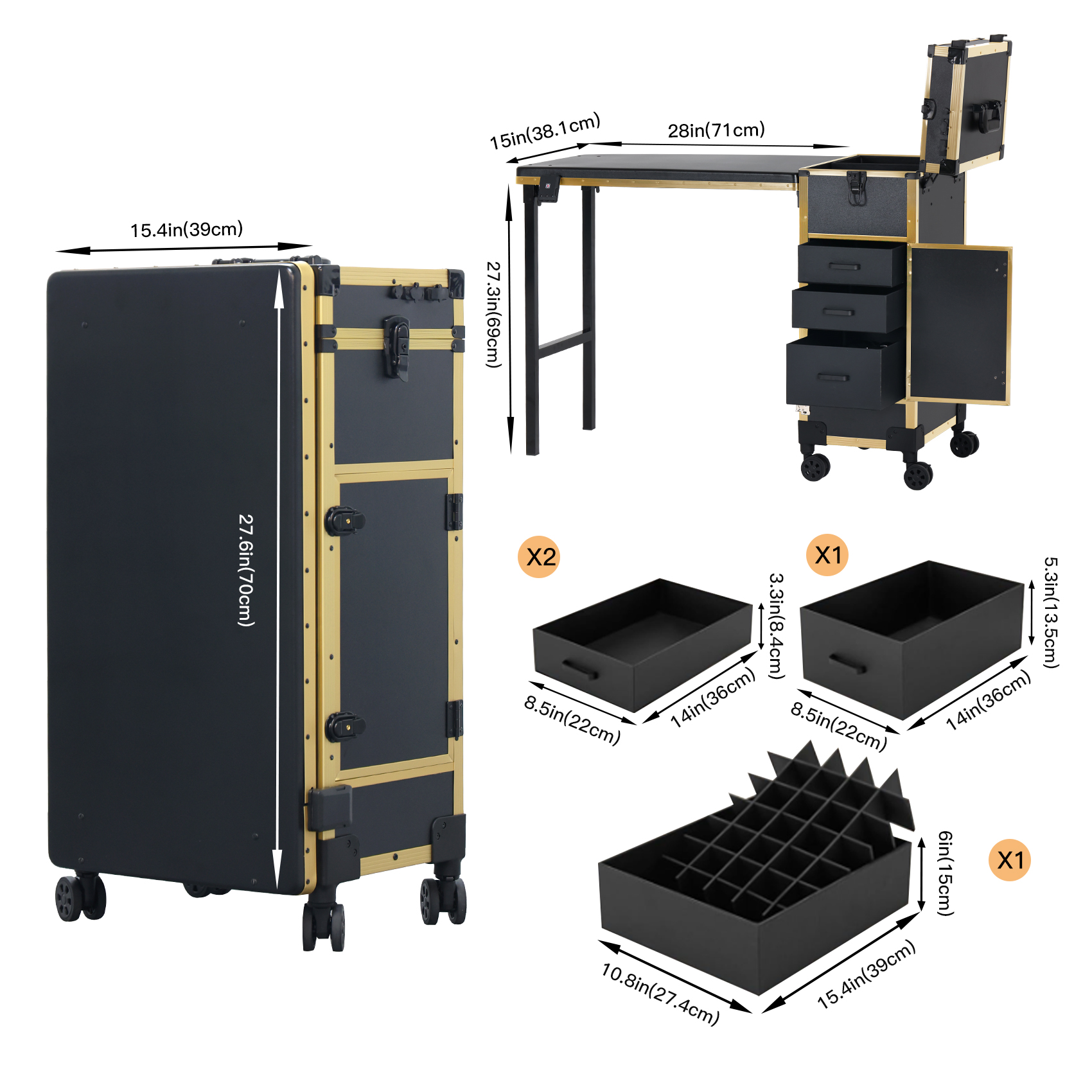 15.4in(39cm)

27.6in(70cm)

15in(38.1cm)

28in(71cm)

27.3in(69cm)

X2

3.3in(8.4cm)

8.5in(22cm)

14in(36cm)

X1

5.3in(13.5cm)

8.5in(22cm)

14in(36cm)

6in(15cm)

X1

10.8in(27.4cm)

15.4in(39cm)