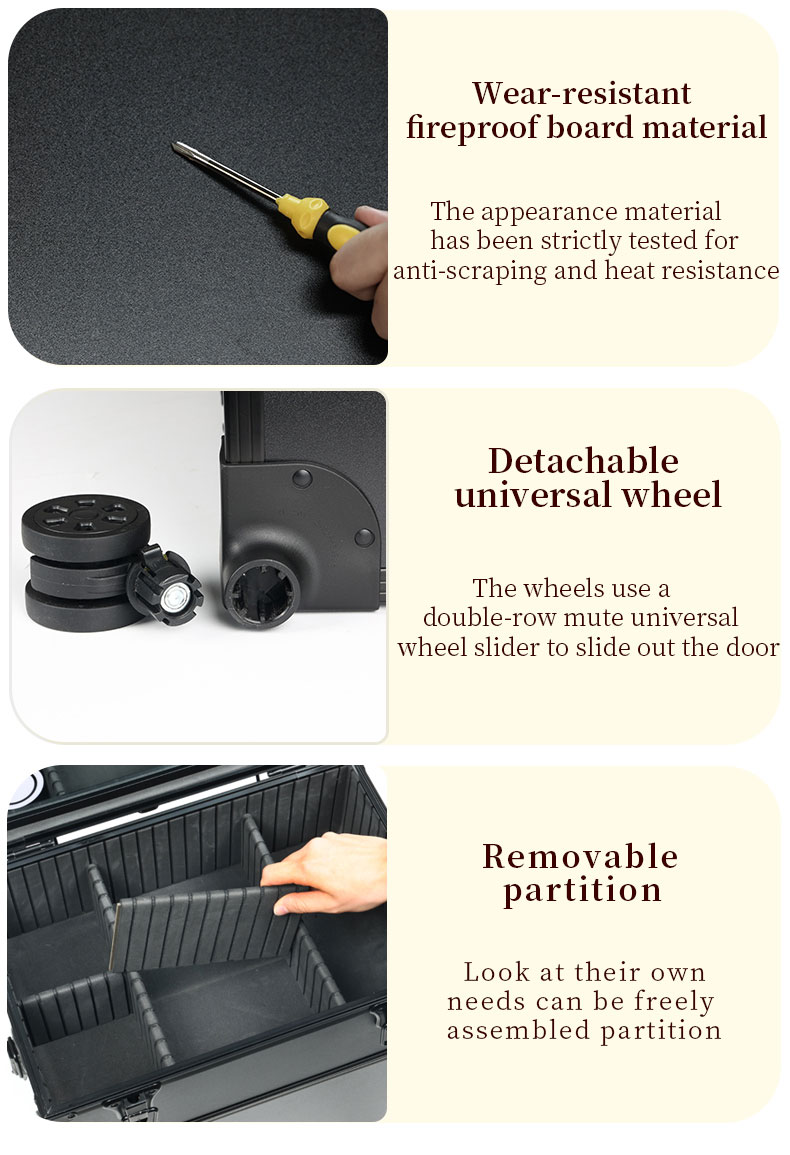 Wear-resistant fireproof board material

The appearance material has been strictly tested for anti-scraping and heat resistance

Detachable universal wheel

The wheels use a double-row mute universal wheel slider to slide out the door

Removable partition

Look at their own needs can be freely assembled partition