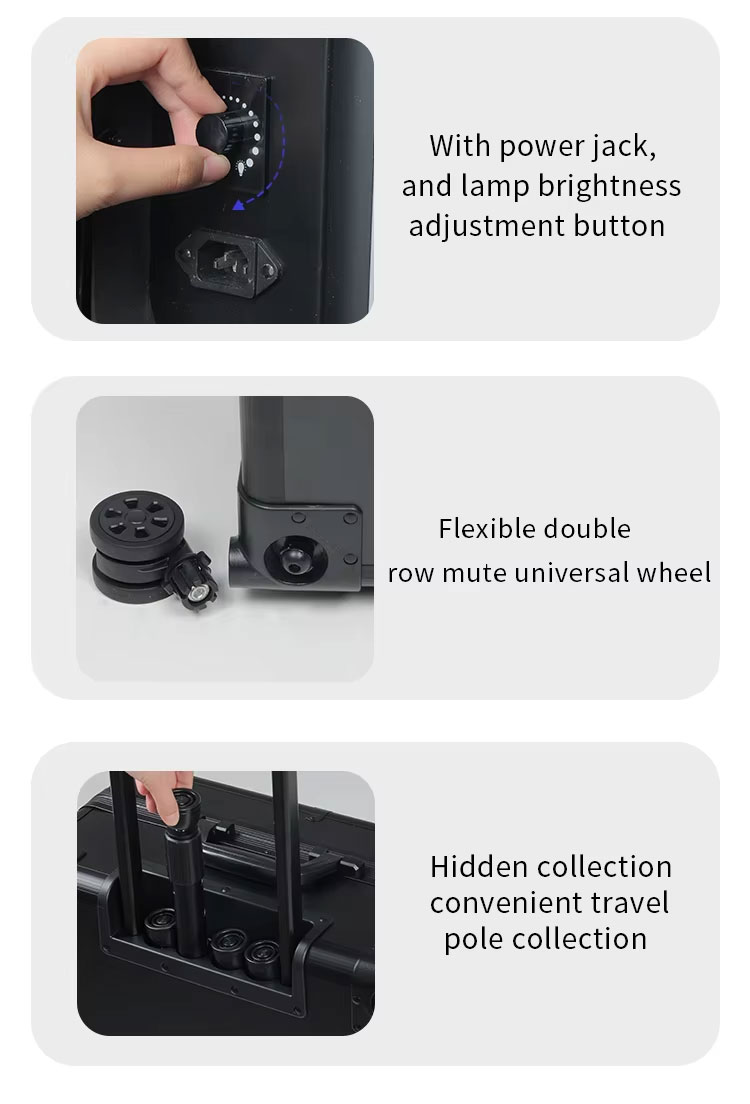 With power jack,
and lamp brightness
adjustment button

Flexible double
row mute universal wheel

Hidden collection
convenient travel
pole collection