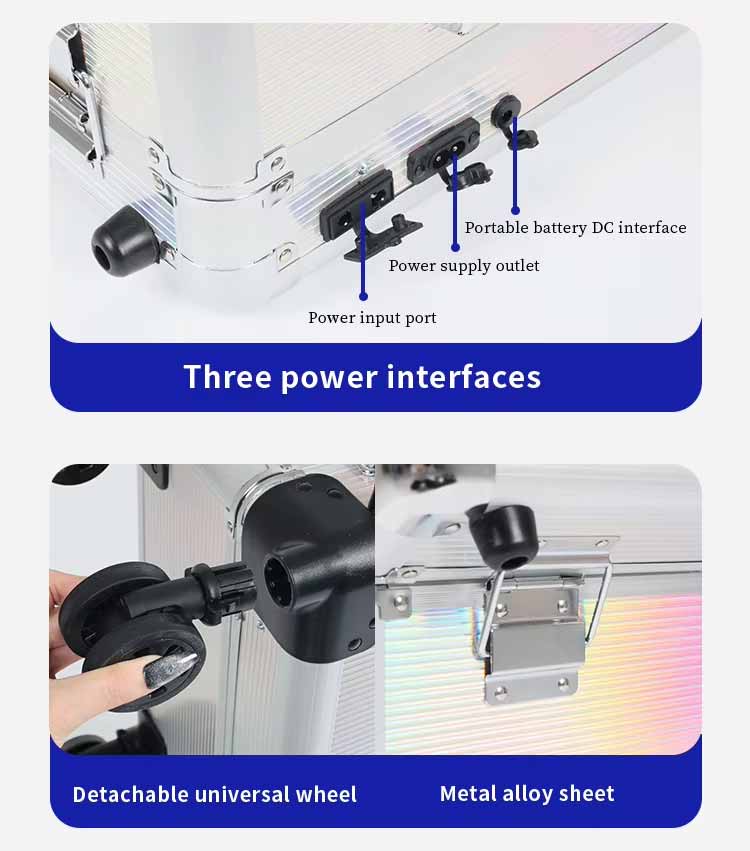 Portable battery DC interface

Power supply outlet

Power input port

Three power interfaces

Detachable universal wheel

Metal alloy sheet