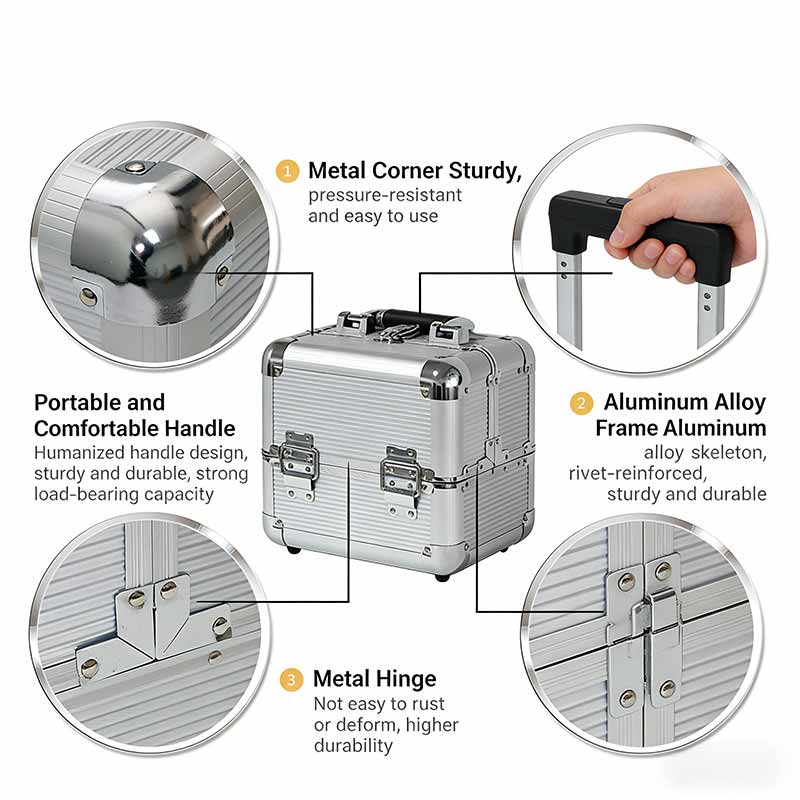 1 Metal Corner Sturdy,
pressure-resistant and easy to use

Portable and Comfortable Handle
Humanized handle design, sturdy and durable, strong load-bearing capacity

2 Aluminum Alloy Frame Aluminum
alloy skeleton, rivet-reinforced, sturdy and durable

3 Metal Hinge
Not easy to rust or deform, higher durability