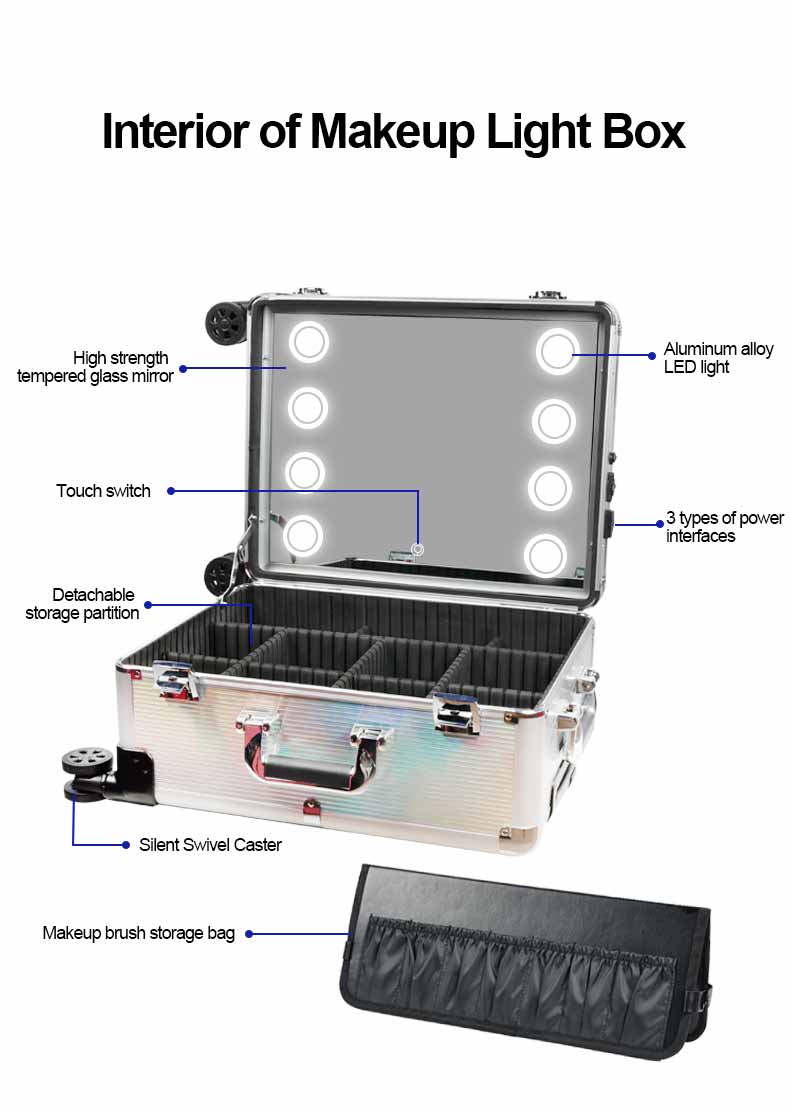 Interior of Makeup Light Box

High strength tempered glass mirror

Aluminum alloy LED light

Touch switch

3 types of power interfaces

Detachable storage partition

Silent Swivel Caster

Makeup brush storage bag