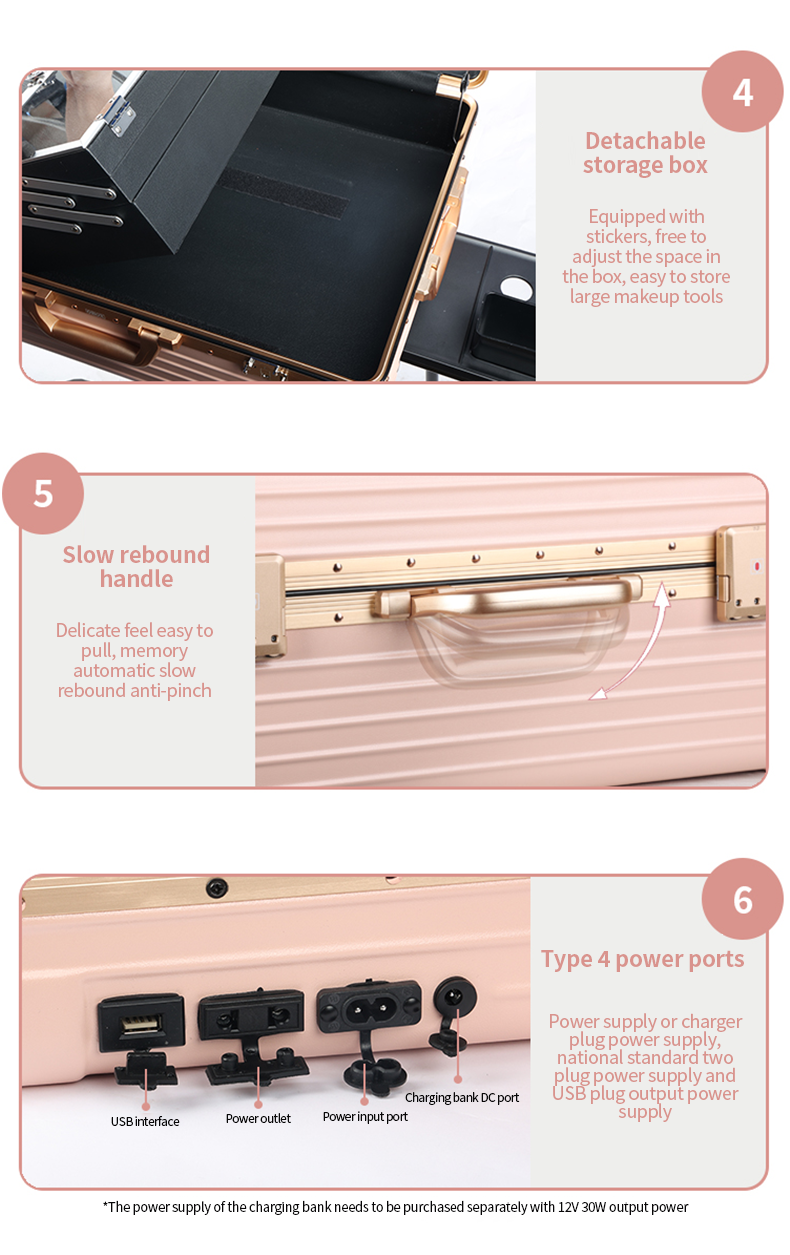 4

Detachable storage box

Equipped with stickers, free to adjust the space in the box, easy to store large makeup tools

5

Slow rebound handle

Delicate feel easy to pull, memory automatic slow rebound anti-pinch

6

Type 4 power ports

Power supply or charger plug power supply, national standard two plug power supply and USB plug output power supply

USB interface

Power outlet

Power input port

Charging bank DC port

*The power supply of the charging bank needs to be purchased separately with 12V 30W output power