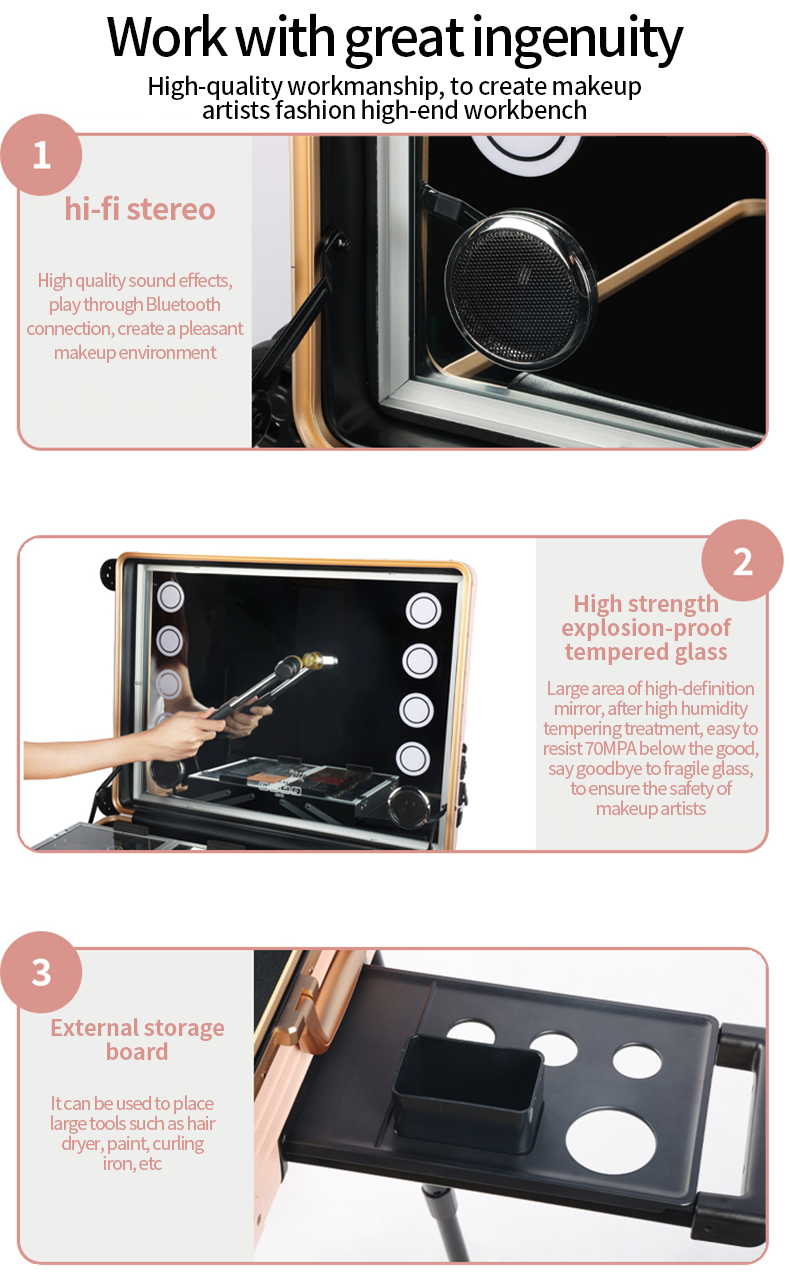 Work with great ingenuity

High-quality workmanship, to create makeup artists fashion high-end workbench

1

hi-fi stereo

High quality sound effects, play through Bluetooth connection, create a pleasant makeup environment

2

High strength explosion-proof tempered glass

Large area of high-definition mirror, after high humidity tempering treatment, easy to resist 70MPA below the good, say goodbye to fragile glass, to ensure the safety of makeup artists

3

External storage board

It can be used to place large tools such as hair dryer, paint, curling iron, etc