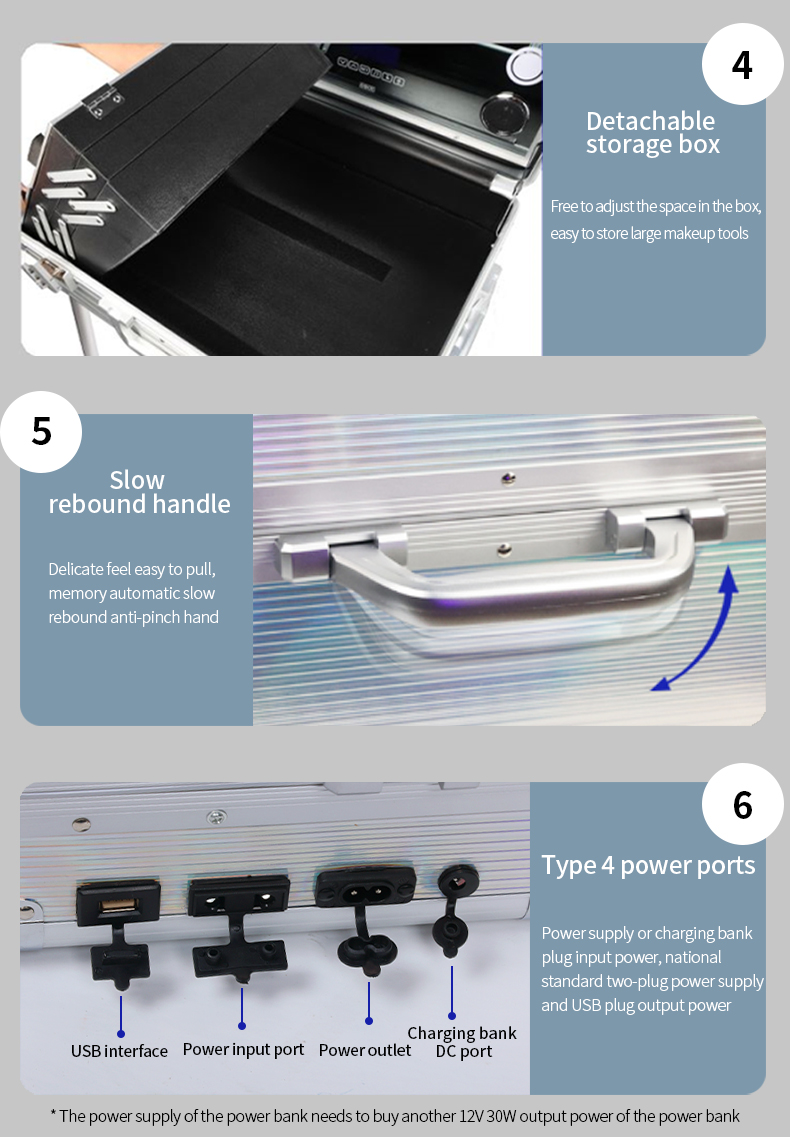 4

Detachable storage box

Free to adjust the space in the box, easy to store large makeup tools

5

Slow rebound handle

Delicate feel easy to pull, memory automatic slow rebound anti-pinch hand

6

Type 4 power ports

Power supply or charging bank plug input power, national standard two-plug power supply and USB plug output power

USB interface

Power input port

Power outlet

Charging bank DC port

* The power supply of the power bank needs to buy another 12V 30W output power of the power bank