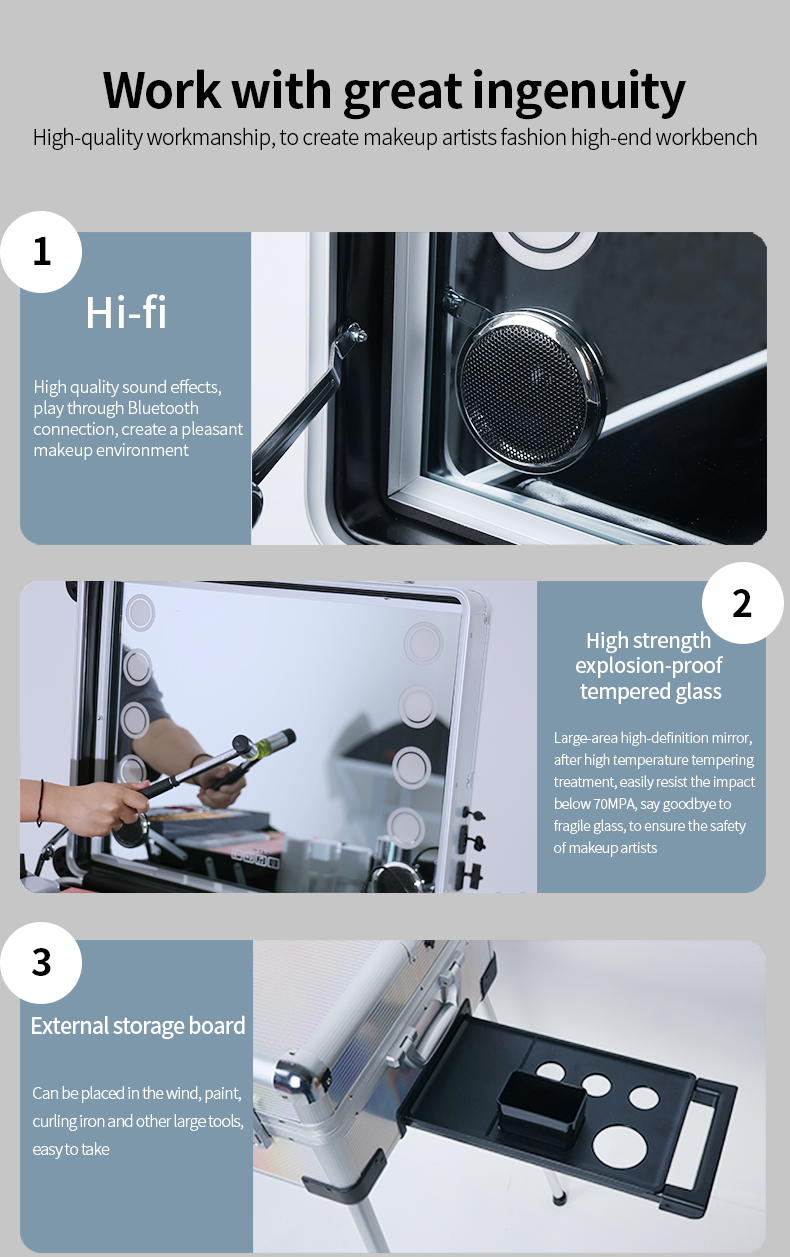 Work with great ingenuity

High-quality workmanship, to create makeup artists fashion high-end workbench

1

Hi-fi

High quality sound effects, play through Bluetooth connection, create a pleasant makeup environment

2

High strength explosion-proof tempered glass

Large-area high-definition mirror, after high temperature tempering treatment, easily resist the impact below 70MPA, say goodbye to fragile glass, to ensure the safety of makeup artists

3

External storage board

Can be placed in the wind, paint, curling iron and other large tools, easy to take