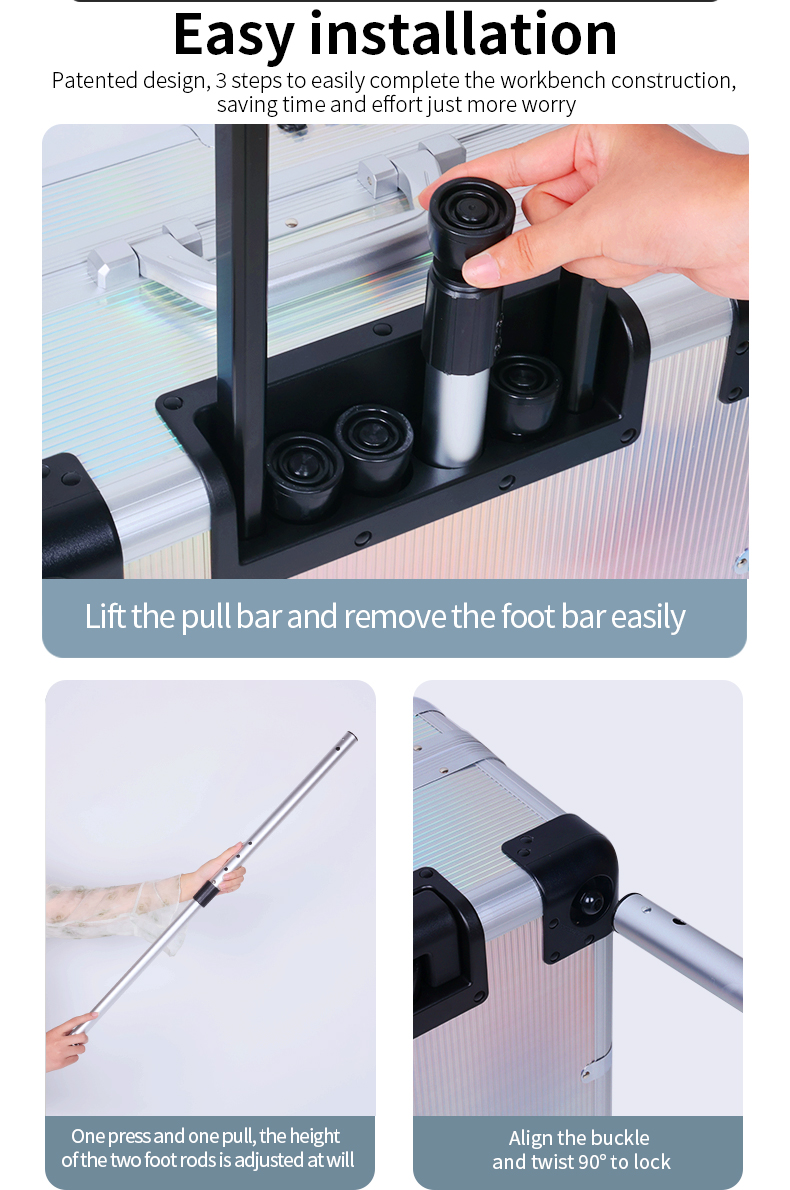 Easy installation

Patented design, 3 steps to easily complete the workbench construction, saving time and effort just more worry

Lift the pull bar and remove the foot bar easily

One press and one pull, the height of the two foot rods is adjusted at will

Align the buckle and twist 90° to lock